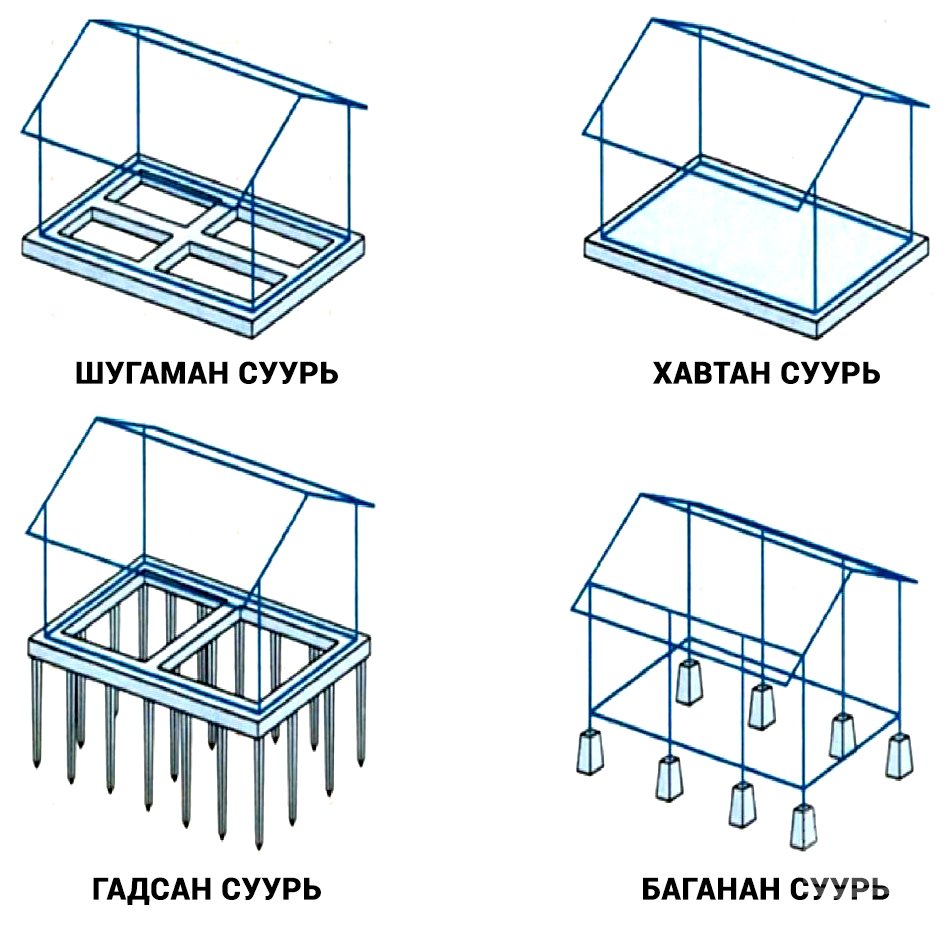 ШУГАМАН СУУРЬ

ХАВТАН СУУРЬ

ГАДСАН СУУРЬ

БАГАНАН СУУРЬ